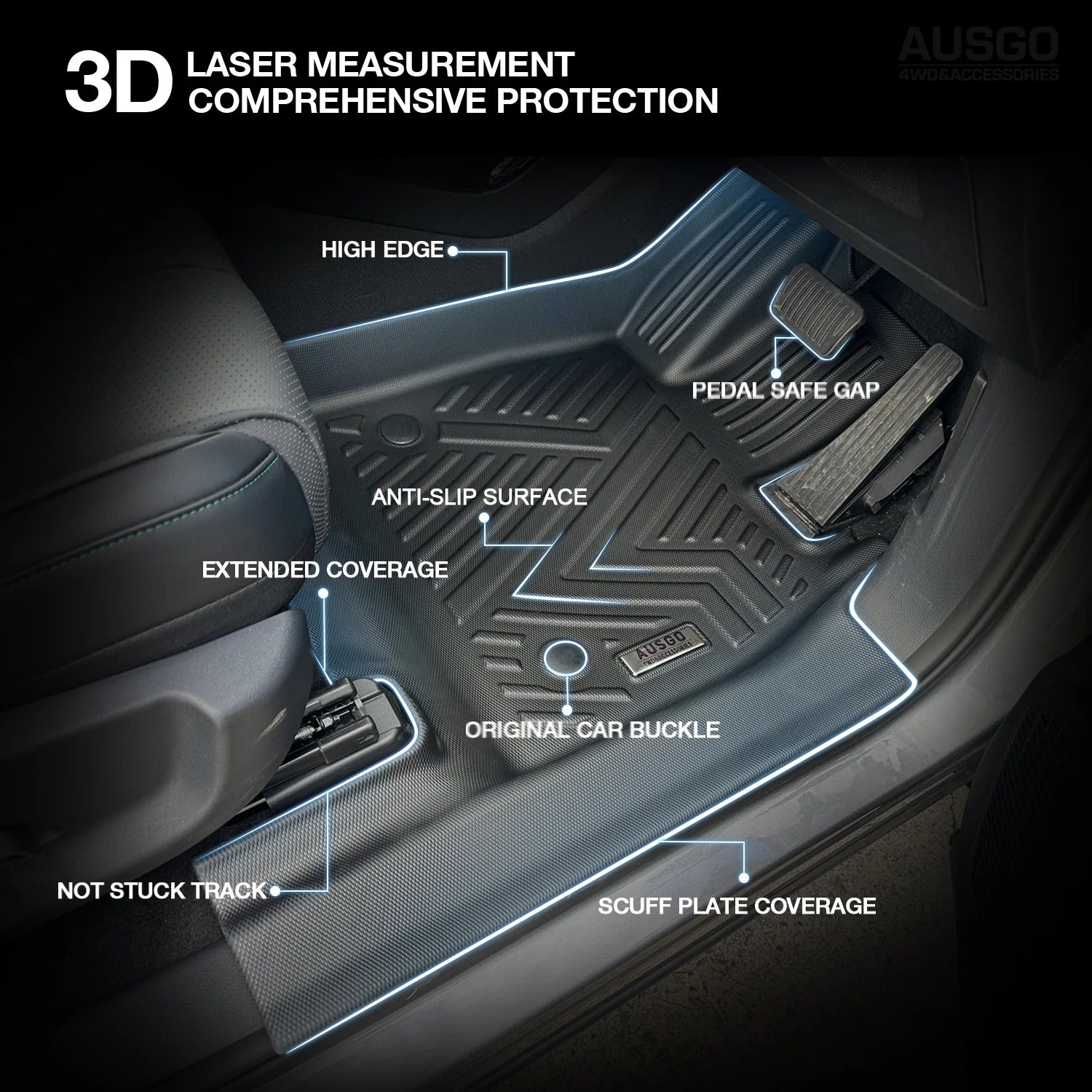 3D LASER MEASUREMENT COMPREHENSIVE PROTECTION

AUSGO
4WD&ACCESSORIES

HIGH EDGE

PEDAL SAFE GAP

ANTI-SLIP SURFACE

EXTENDED COVERAGE

AUSGO
4WD&ACCESSORIES

ORIGINAL CAR BUCKLE

NOT STUCK TRACK

SCUFF PLATE COVERAGE